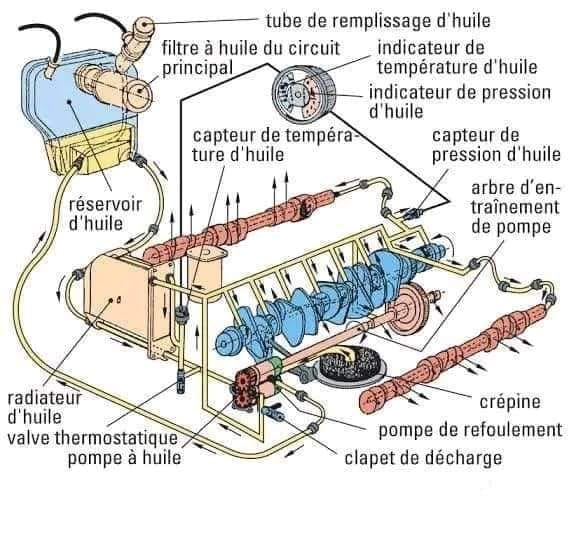 tube de remplissage d'huile

filtre à huile du circuit principal

indicateur de température d'huile

indicateur de pression d'huile

capteur de température d'huile

capteur de pression d'huile

arbre d'entraînement de pompe

réservoir d'huile

radiateur d'huile

valve thermostatique

pompe à huile

crépine

pompe de refoulement

clapet de décharge